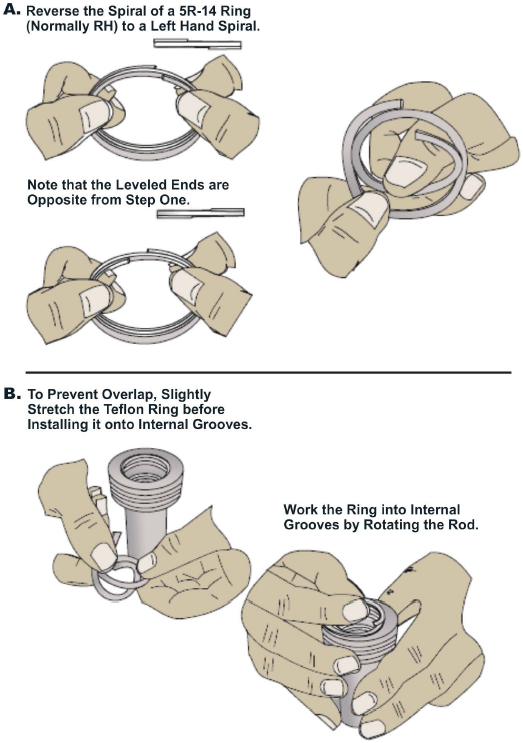 A. Reverse the Spiral of a 5R-14 Ring (Normally RH) to a Left Hand Spiral.

Note that the Leveled Ends are Opposite from Step One.

B. To Prevent Overlap, Slightly Stretch the Teflon Ring before Installing it onto Internal Grooves.

Work the Ring into Internal Grooves by Rotating the Rod.