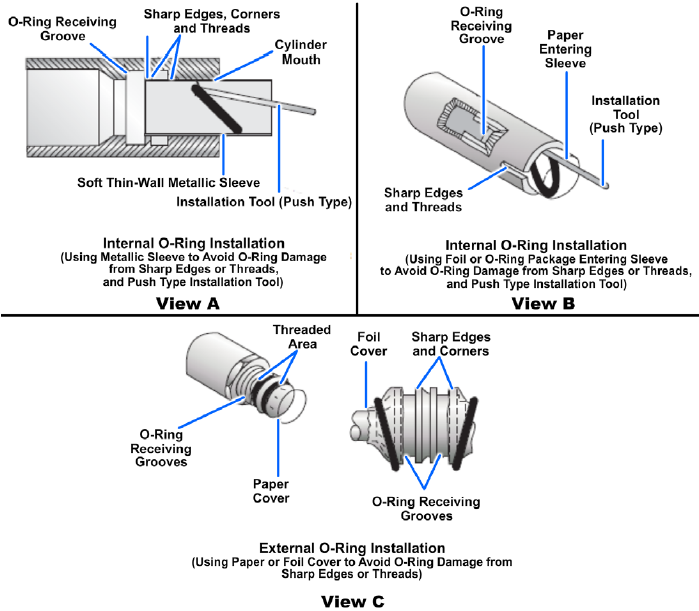 O-Ring Receiving Groove

Sharp Edges, Corners and Threads

Cylinder Mouth

Soft Thin-Wall Metallic Sleeve

Installation Tool (Push Type)

Internal O-Ring Installation
(Using Metallic Sleeve to Avoid O-Ring Damage from Sharp Edges or Threads, and Push Type Installation Tool)

View A

O-Ring Receiving Groove

Paper Entering Sleeve

Installation Tool (Push Type)

Sharp Edges and Threads

Internal O-Ring Installation
(Using Foil or O-Ring Package Entering Sleeve to Avoid O-Ring Damage from Sharp Edges or Threads, and Push Type Installation Tool)

View B

Threaded Area

O-Ring Receiving Grooves

Paper Cover

Foil Cover

Sharp Edges and Corners

O-Ring Receiving Grooves

External O-Ring Installation
(Using Paper or Foil Cover to Avoid O-Ring Damage from Sharp Edges or Threads)

View C